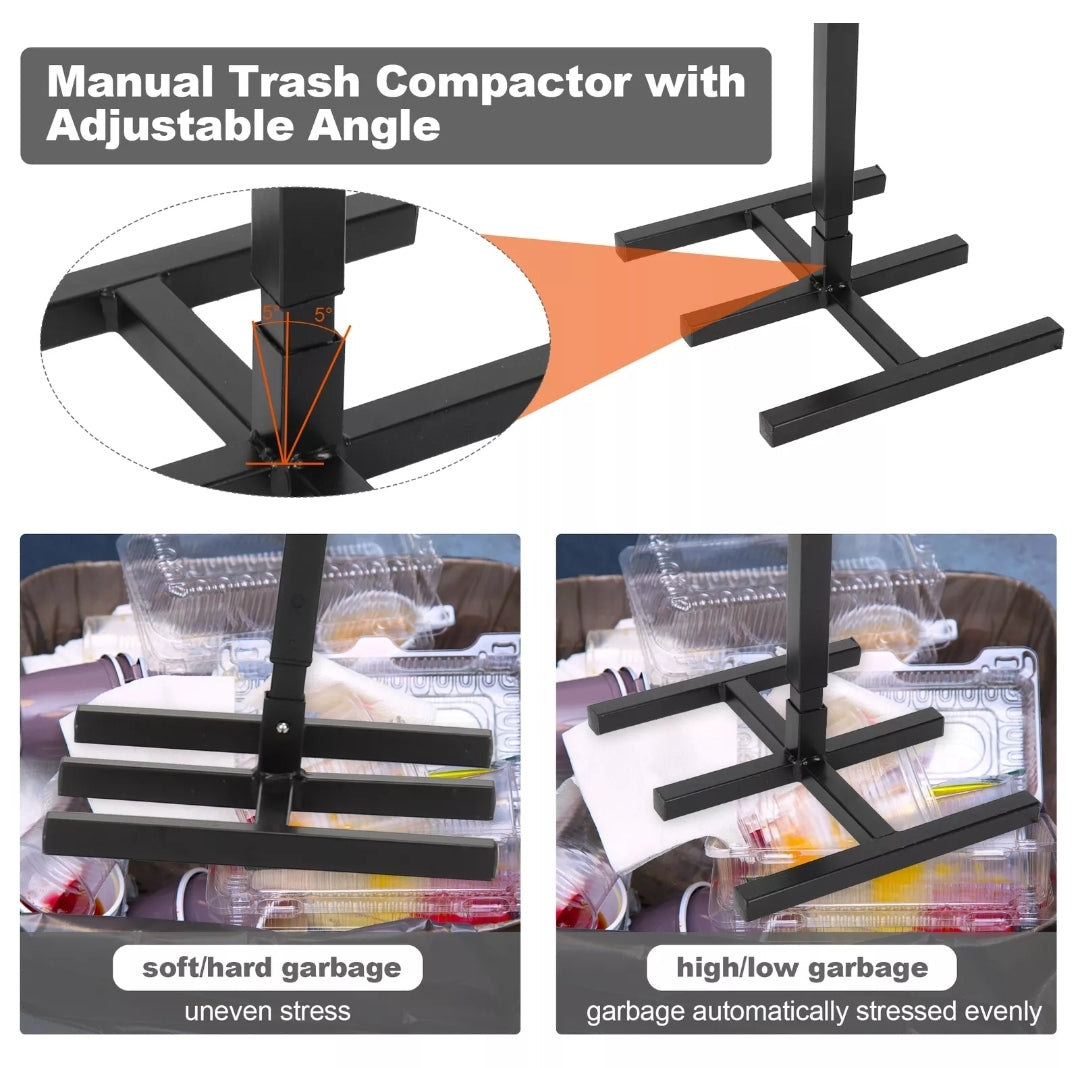 Manual Trash Compactor with Adjustable Angle

5°

5°

soft/hard garbage

uneven stress

high/low garbage

garbage automatically stressed evenly